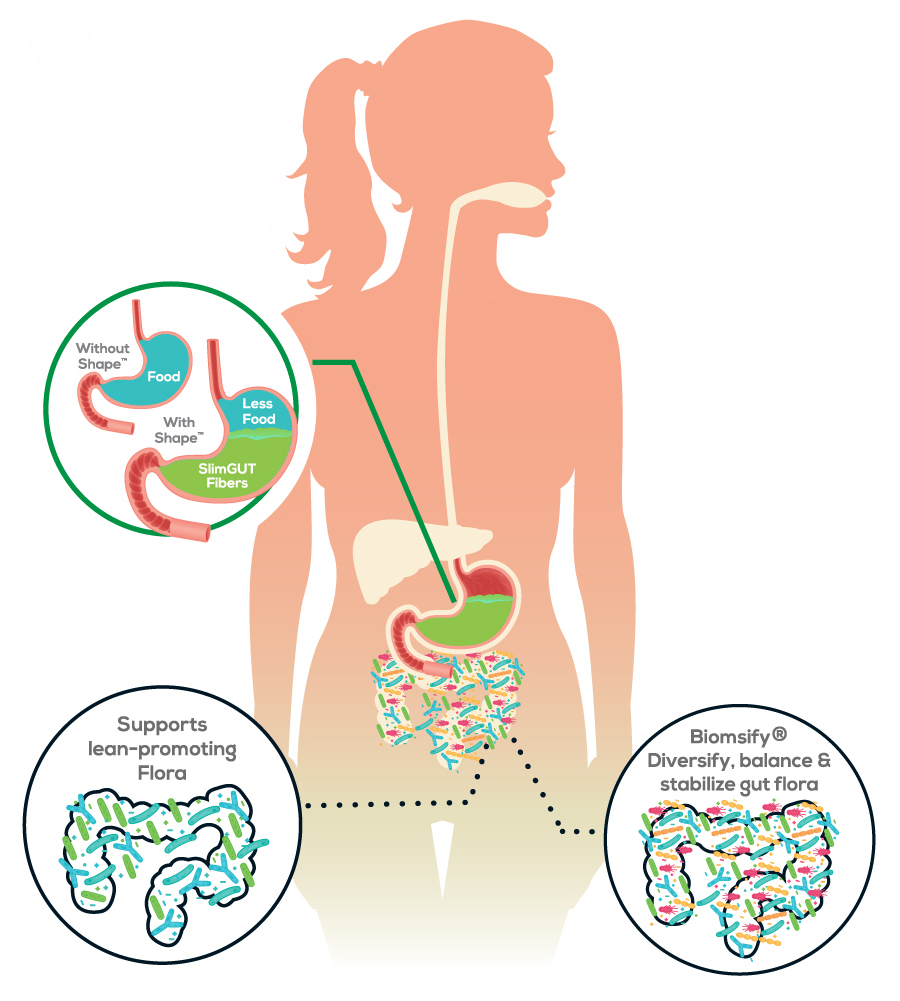 Without Shape™

Food

With Shape™

Less Food

SlimGUT Fibers

Supports lean-promoting Flora

Biomsify® Diversify, balance & stabilize gut flora