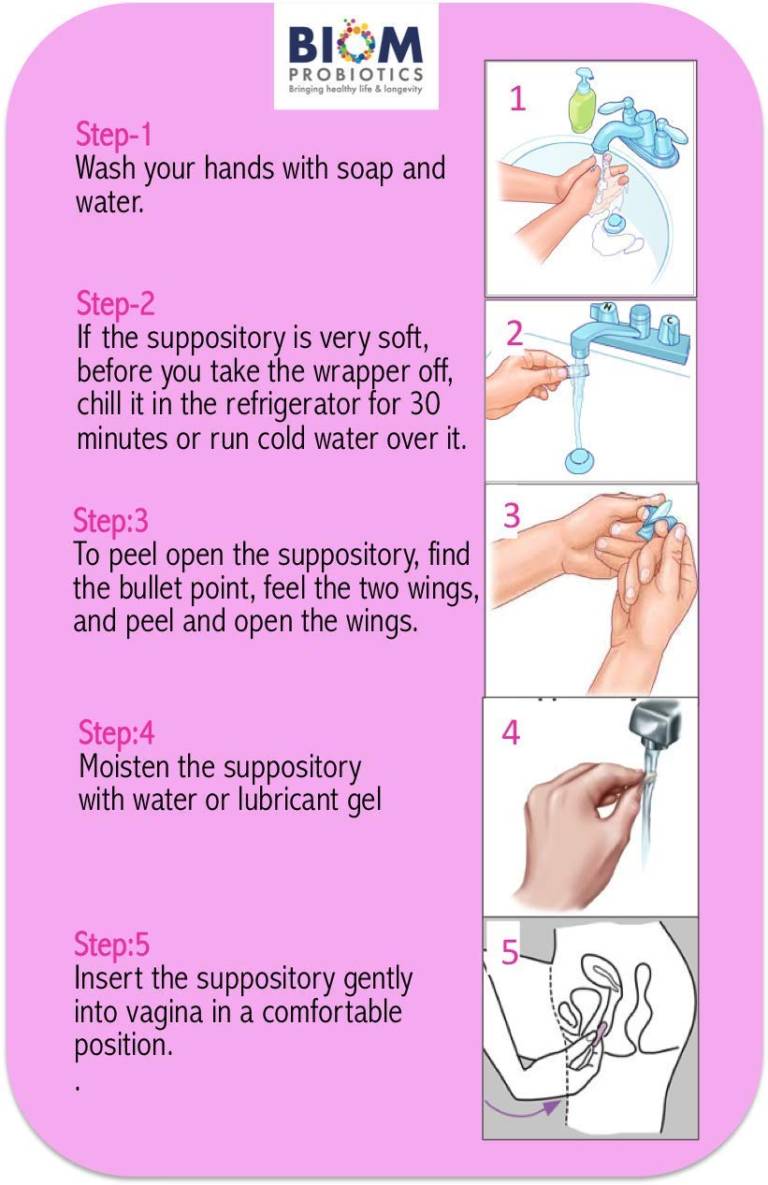 BIOM
PROBIOTICS
Bringing healthy life & longevity

Step-1
Wash your hands with soap and water.

1

Step-2
If the suppository is very soft, before you take the wrapper off, chill it in the refrigerator for 30 minutes or run cold water over it.

2

Step:3
To peel open the suppository, find the bullet point, feel the two wings, and peel and open the wings.

3

Step:4
Moisten the suppository with water or lubricant gel

4

Step:5
Insert the suppository gently into vagina in a comfortable position.
.

5